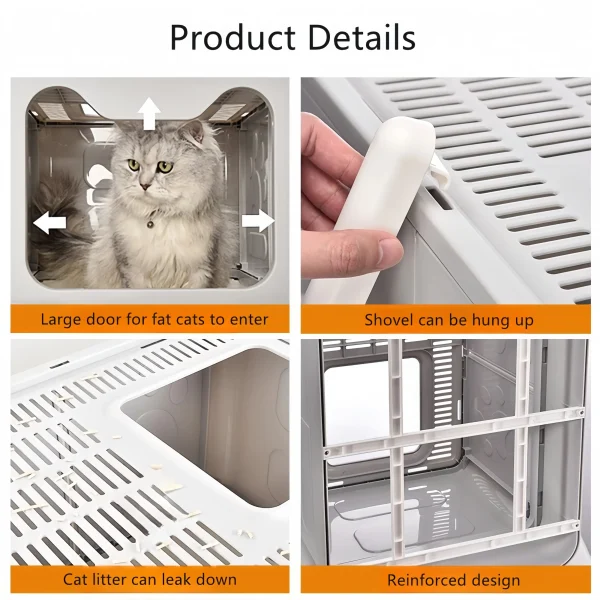 Product Details

Large door for fat cats to enter

Shovel can be hung up

Cat litter can leak down

Reinforced design