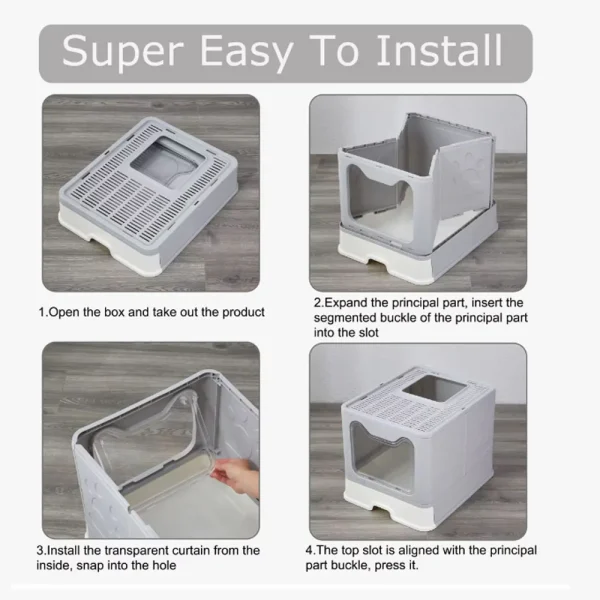 Super Easy To Install

1.Open the box and take out the product

2.Expand the principal part, insert the segmented buckle of the principal part into the slot

3.Install the transparent curtain from the inside, snap into the hole

4.The top slot is aligned with the principal part buckle, press it.